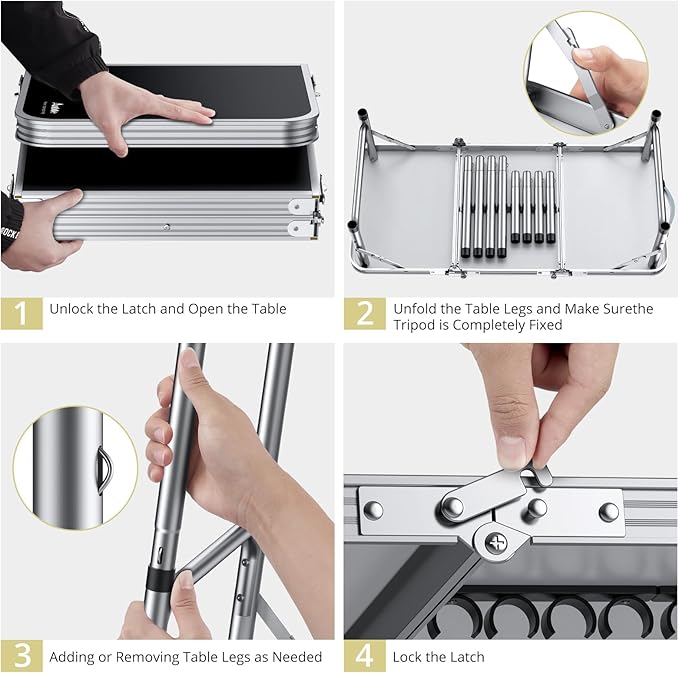 1 Unlock the Latch and Open the Table

2 Unfold the Table Legs and Make Surethe Tripod is Completely Fixed

3 Adding or Removing Table Legs as Needed

4 Lock the Latch