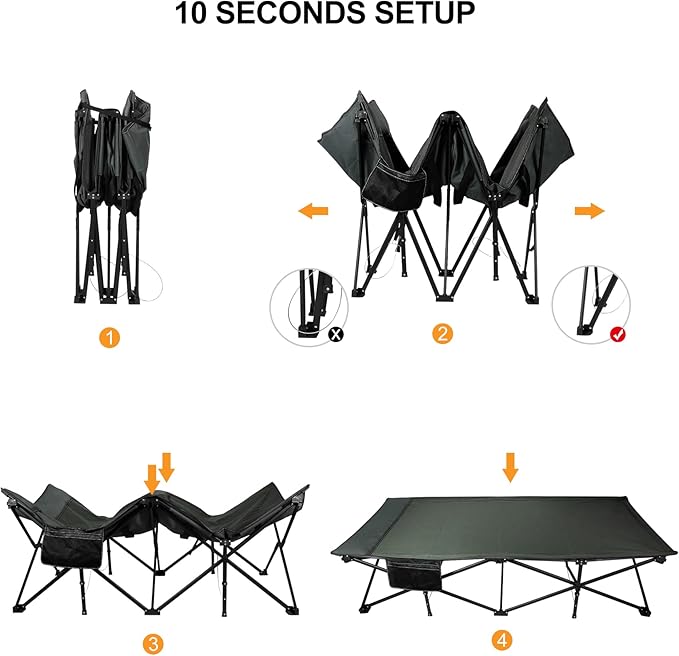 10 SECONDS SETUP

1

2

3

4