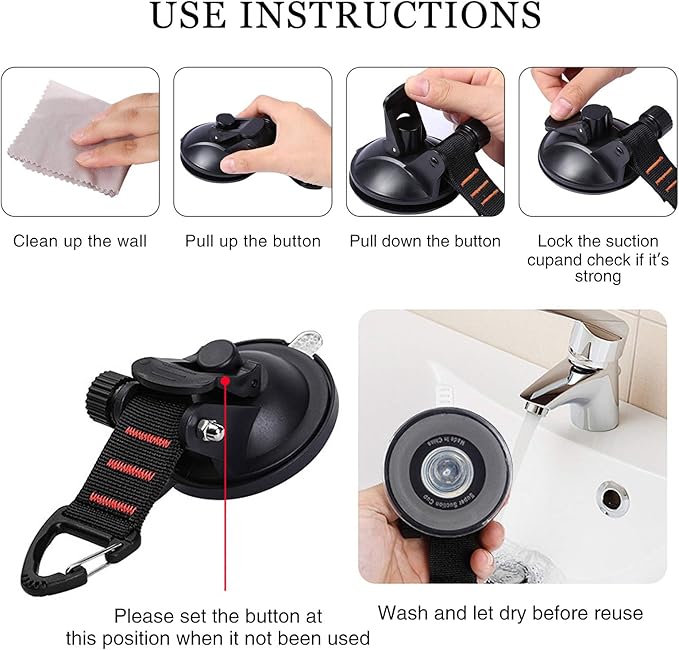 USE INSTRUCTIONS

Clean up the wall

Pull up the button

Pull down the button

Lock the suction cupand check if it's strong

Made in China

Super Suction Cup

Please set the button at this position when it not been used

Wash and let dry before reuse