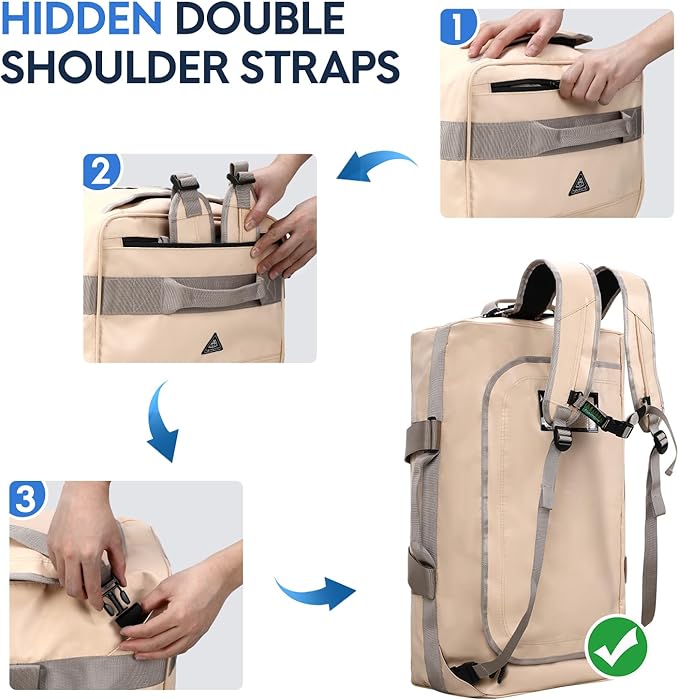 HIDDEN DOUBLE SHOULDER STRAPS

1

2

3