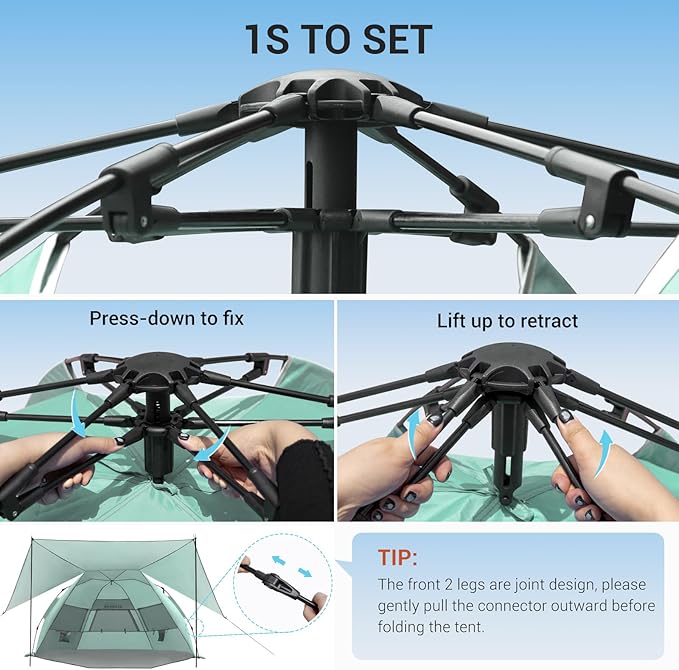 1S TO SET

Press-down to fix

Lift up to retract

TIP:

The front 2 legs are joint design, please gently pull the connector outward before folding the tent.