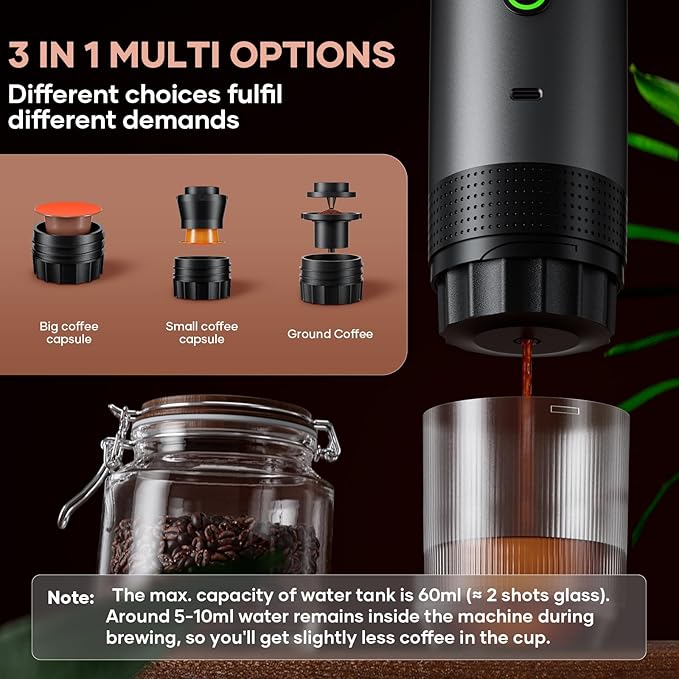 3 IN 1 MULTI OPTIONS

Different choices fulfil different demands

Big coffee capsule

Small coffee capsule

Ground Coffee

Note: The max. capacity of water tank is 60ml (≈ 2 shots glass). Around 5-10ml water remains inside the machine during brewing, so you'll get slightly less coffee in the cup.