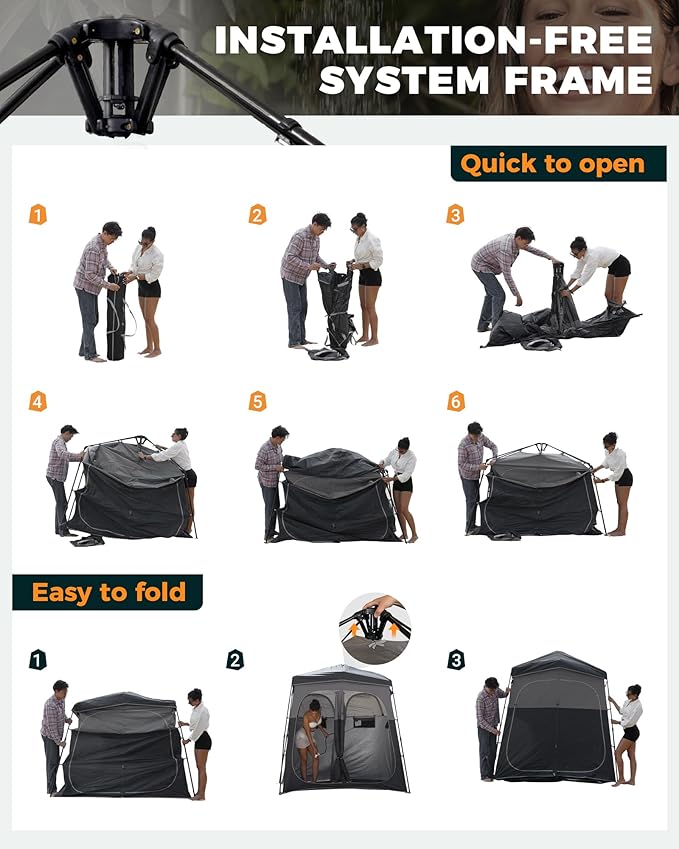 INSTALLATION-FREE SYSTEM FRAME

Quick to open

1

2

3

4

5

6

Easy to fold

1

2

3