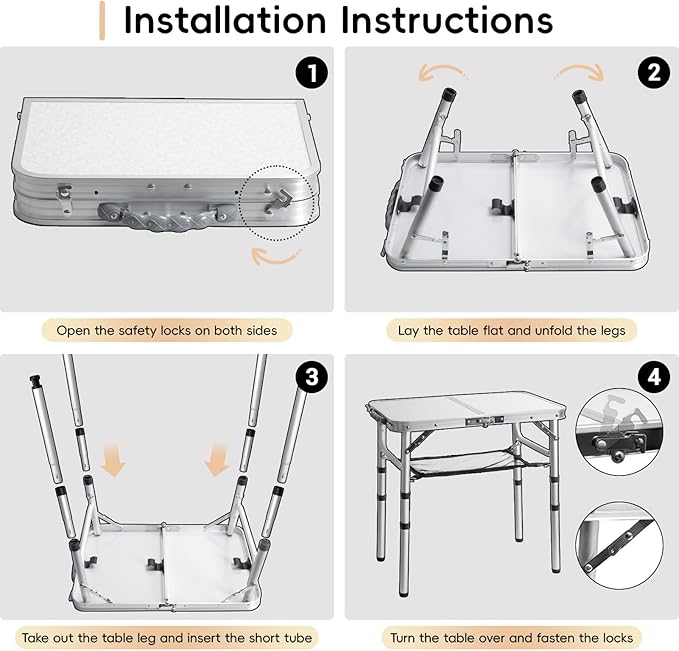 Installation Instructions

1

Open the safety locks on both sides

2

Lay the table flat and unfold the legs

3

Take out the table leg and insert the short tube

4

Turn the table over and fasten the locks