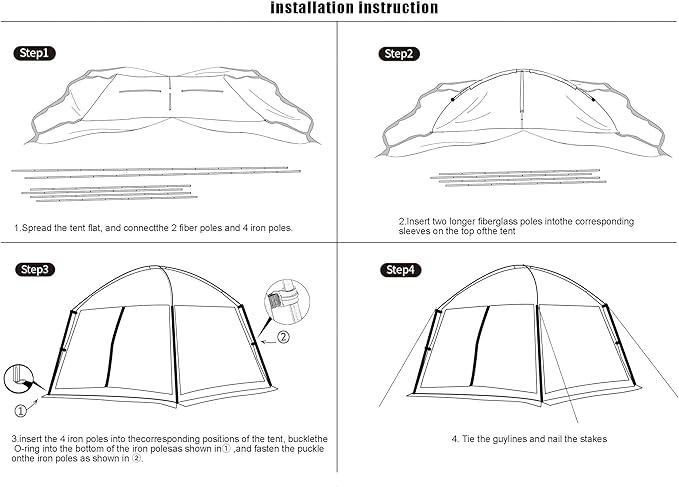 installation instruction

Step1

1.Spread the tent flat, and connectthe 2 fiber poles and 4 iron poles.

Step2

2.Insert two longer fiberglass poles intothe corresponding sleeves on the top ofthe tent

Step3

②

①

3.insert the 4 iron poles into thecorresponding positions of the tent, bucklethe O-ring into the bottom of the iron polesas shown in① ,and fasten the puckle onthe iron poles as shown in ②.

Step4

4. Tie the guylines and nail the stakes