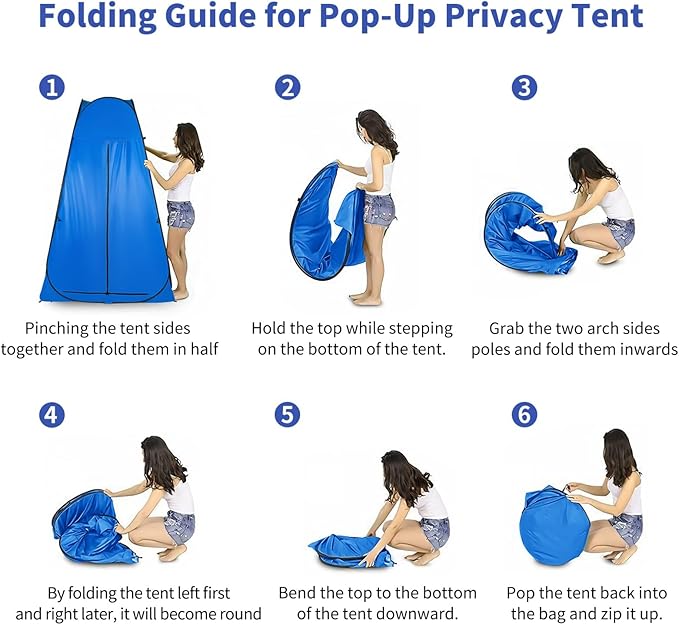 Folding Guide for Pop-Up Privacy Tent

1

Pinching the tent sides together and fold them in half

2

Hold the top while stepping on the bottom of the tent.

3

Grab the two arch sides poles and fold them inwards

4

By folding the tent left first and right later, it will become round

5

Bend the top to the bottom of the tent downward.

6

Pop the tent back into the bag and zip it up.