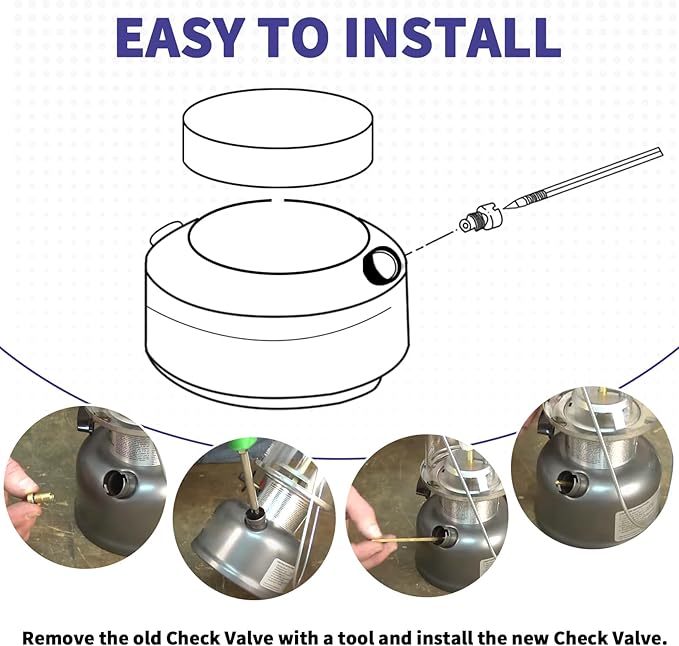 EASY TO INSTALL

Remove the old Check Valve with a tool and install the new Check Valve.