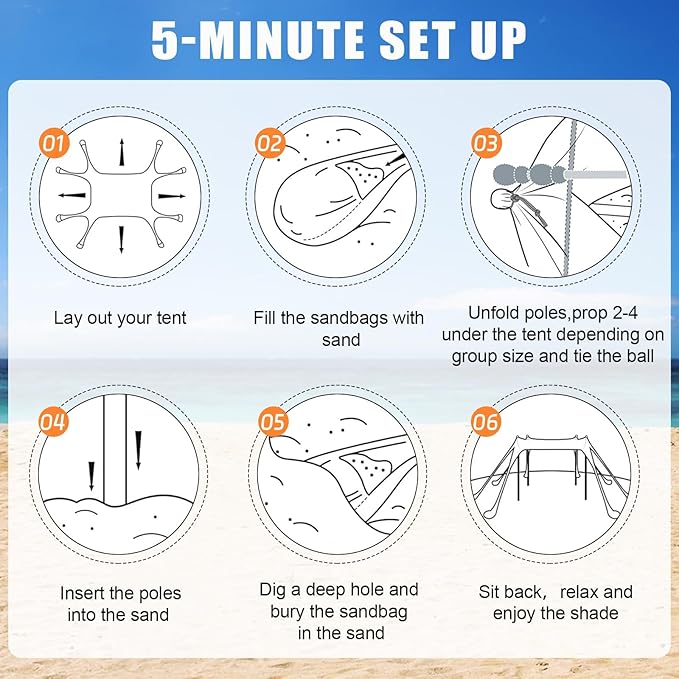 5-MINUTE SET UP

01

Lay out your tent

02

Fill the sandbags with sand

03

Unfold poles,prop 2-4 under the tent depending on group size and tie the ball

04

Insert the poles into the sand

05

Dig a deep hole and bury the sandbag in the sand

06

Sit back, relax and enjoy the shade