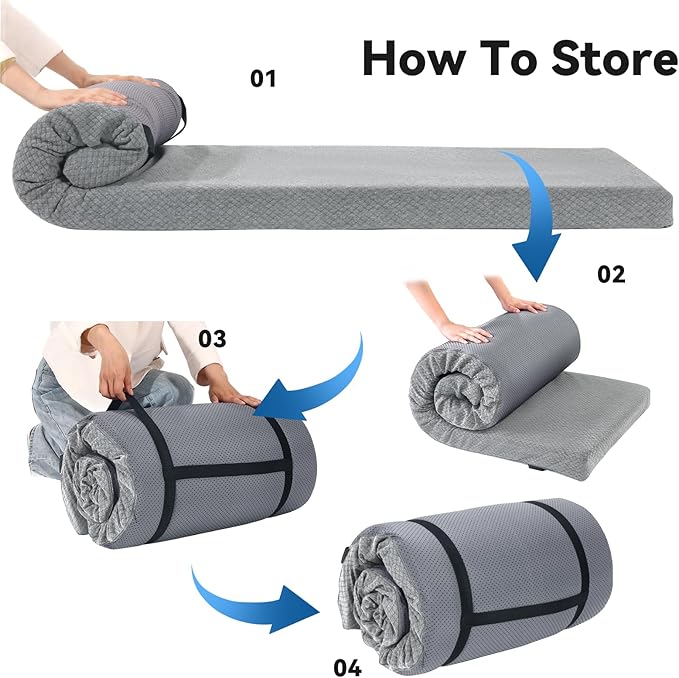 How To Store

01

02

03

04