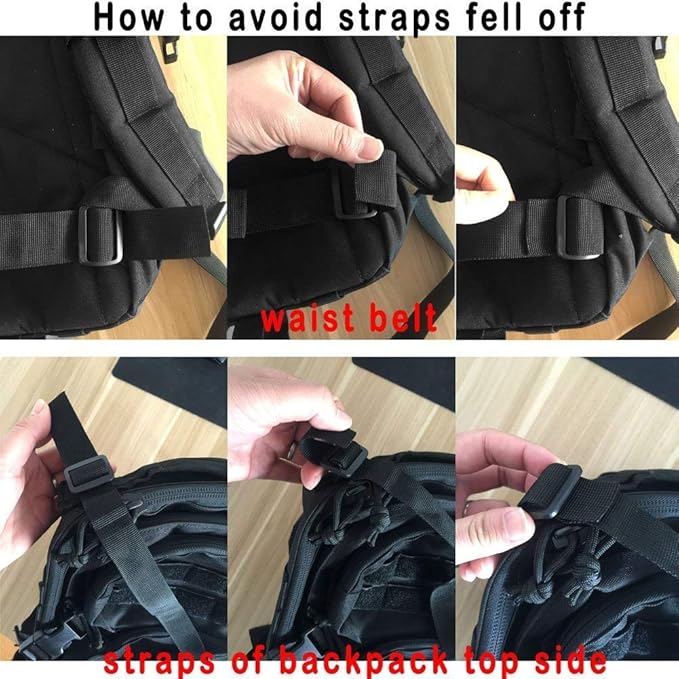 How to avoid straps fell off

waist belt

straps of backpack top side