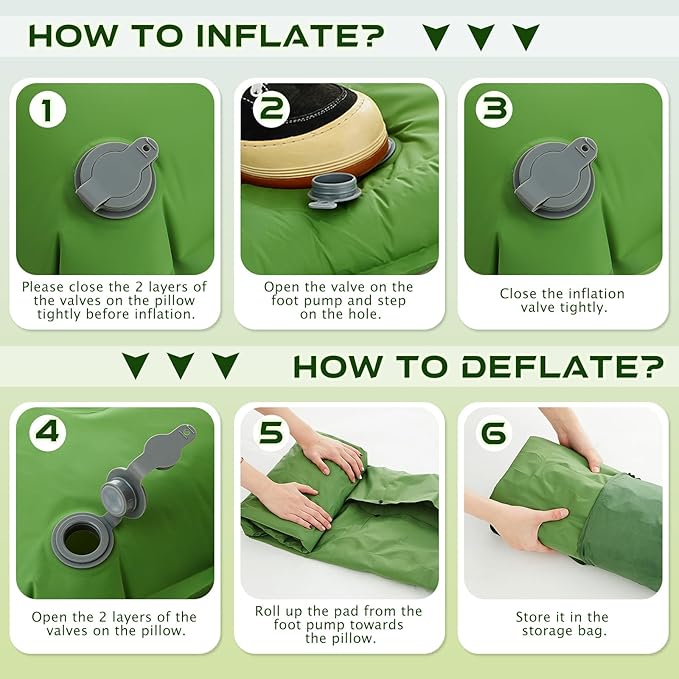 HOW TO INFLATE?

1
Please close the 2 layers of the valves on the pillow tightly before inflation.

2
Open the valve on the foot pump and step on the hole.

3
Close the inflation valve tightly.

HOW TO DEFLATE?

4
Open the 2 layers of the valves on the pillow.

5
Roll up the pad from the foot pump towards the pillow.

6
Store it in the storage bag.