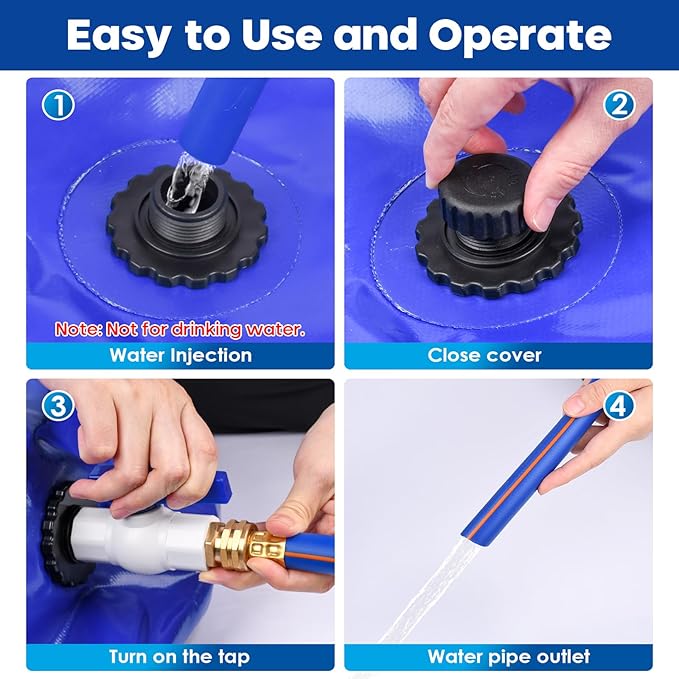 Easy to Use and Operate

1

Note: Not for drinking water.

Water Injection

2

Close cover

3

Turn on the tap

4

Water pipe outlet