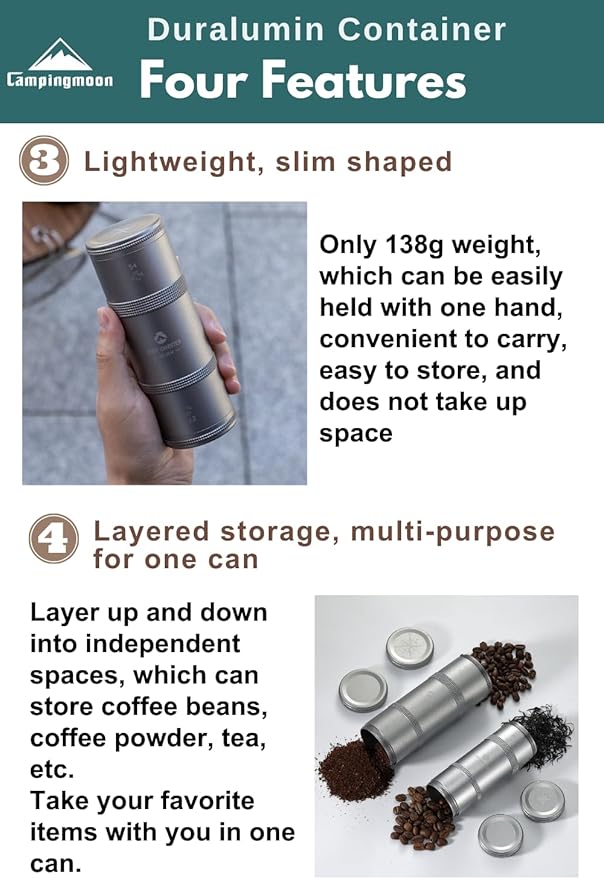 Campingmoon

Duralumin Container
Four Features

3 Lightweight, slim shaped

Only 138g weight, which can be easily held with one hand, convenient to carry, easy to store, and does not take up space

4 Layered storage, multi-purpose for one can

Layer up and down into independent spaces, which can store coffee beans, coffee powder, tea, etc.
Take your favorite items with you in one can.