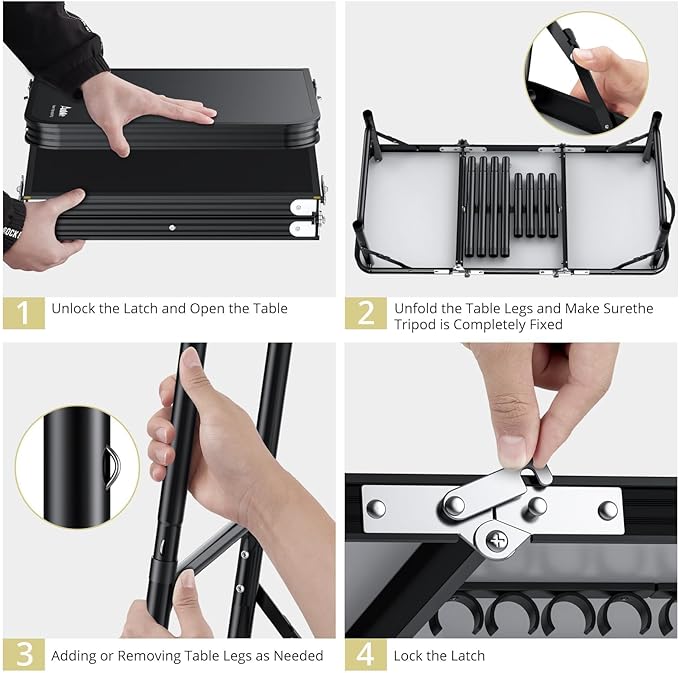 1 Unlock the Latch and Open the Table

2 Unfold the Table Legs and Make Surethe Tripod is Completely Fixed

3 Adding or Removing Table Legs as Needed

4 Lock the Latch