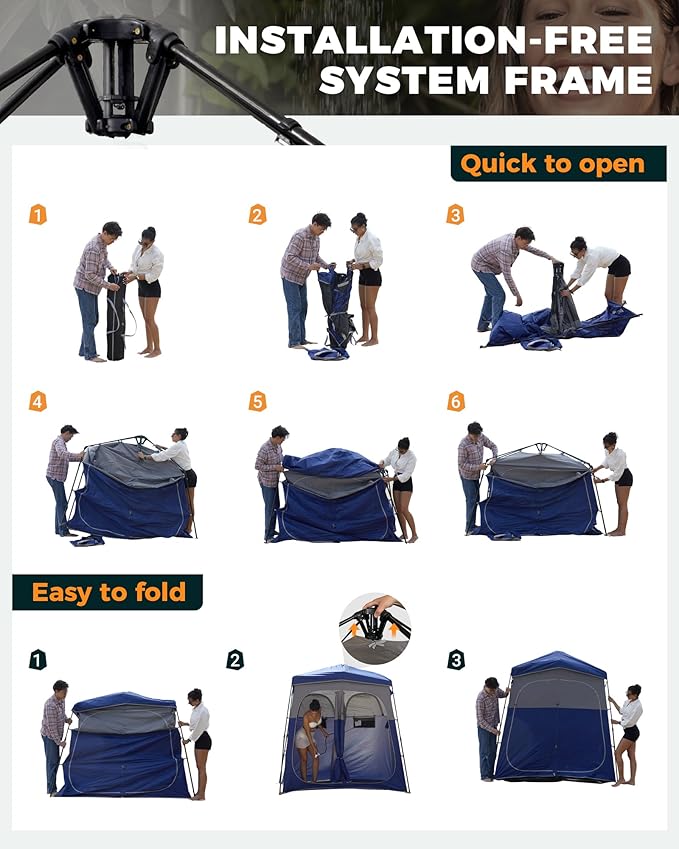 INSTALLATION-FREE SYSTEM FRAME

Quick to open

1

2

3

4

5

6

Easy to fold

1

2

3