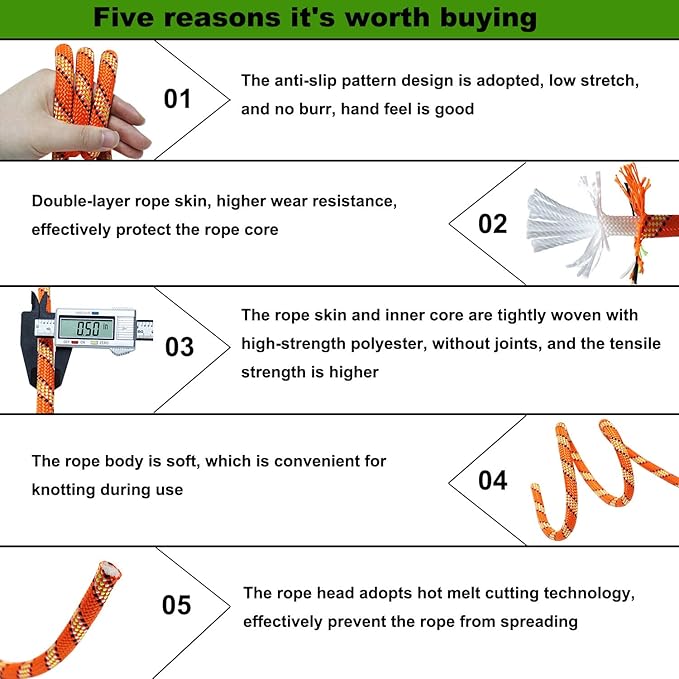 Five reasons it's worth buying

01

The anti-slip pattern design is adopted, low stretch, and no burr, hand feel is good

Double-layer rope skin, higher wear resistance, effectively protect the rope core

02

0.50 in

03

The rope skin and inner core are tightly woven with high-strength polyester, without joints, and the tensile strength is higher

The rope body is soft, which is convenient for knotting during use

04

05

The rope head adopts hot melt cutting technology, effectively prevent the rope from spreading