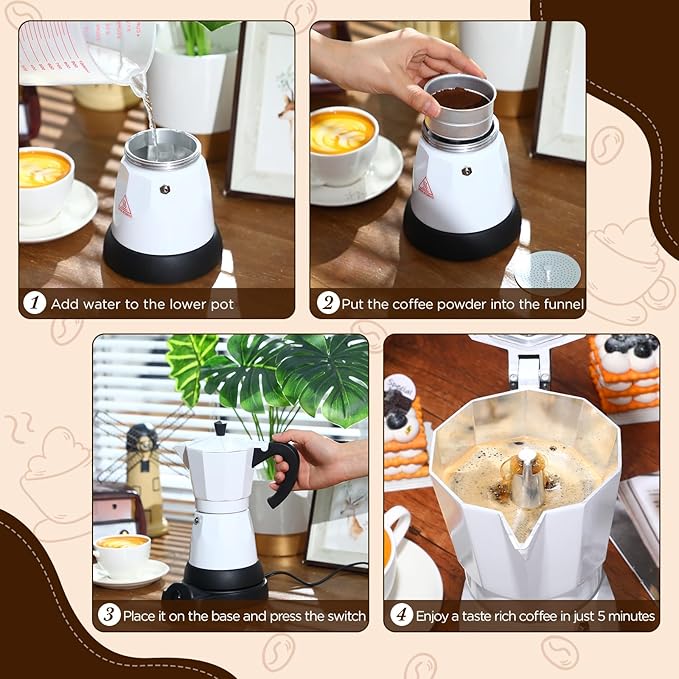 1 Add water to the lower pot

2 Put the coffee powder into the funnel

3 Place it on the base and press the switch

4 Enjoy a taste rich coffee in just 5 minutes