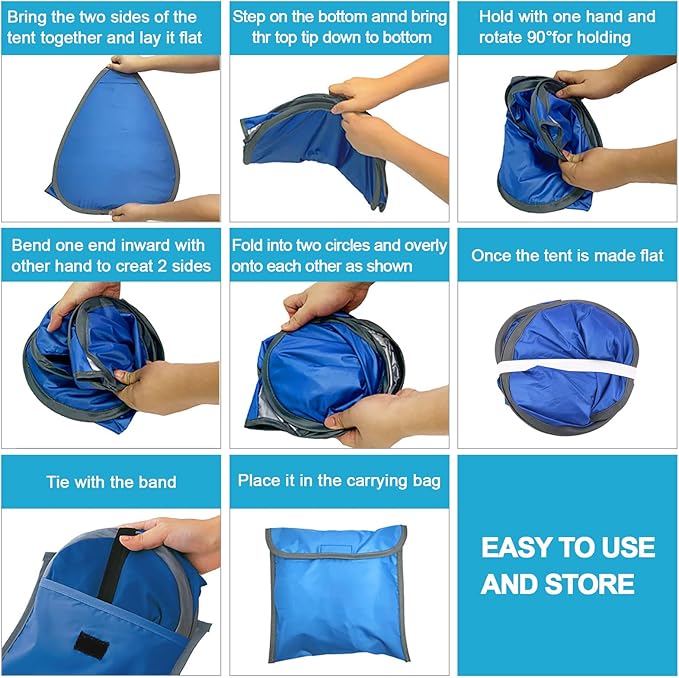 Bring the two sides of the tent together and lay it flat

Step on the bottom annd bring thr top tip down to bottom

Hold with one hand and rotate 90°for holding

Bend one end inward with other hand to creat 2 sides

Fold into two circles and overly onto each other as shown

Once the tent is made flat

Tie with the band

Place it in the carrying bag

EASY TO USE AND STORE