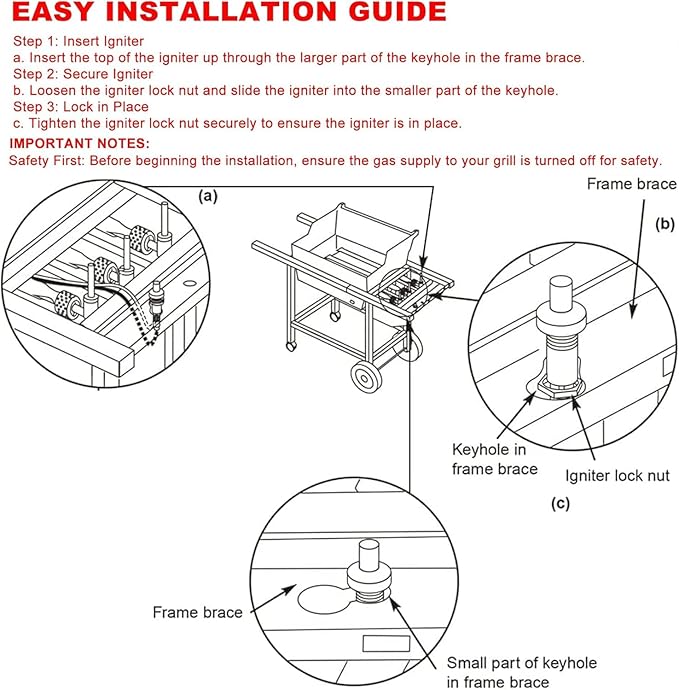 EASY INSTALLATION GUIDE

Step 1: Insert Igniter
a. Insert the top of the igniter up through the larger part of the keyhole in the frame brace.
Step 2: Secure Igniter
b. Loosen the igniter lock nut and slide the igniter into the smaller part of the keyhole.
Step 3: Lock in Place
c. Tighten the igniter lock nut securely to ensure the igniter is in place.

IMPORTANT NOTES:
Safety First: Before beginning the installation, ensure the gas supply to your grill is turned off for safety.

(a)

Frame brace

(b)

Keyhole in frame brace

Igniter lock nut

(c)

Frame brace

Small part of keyhole in frame brace