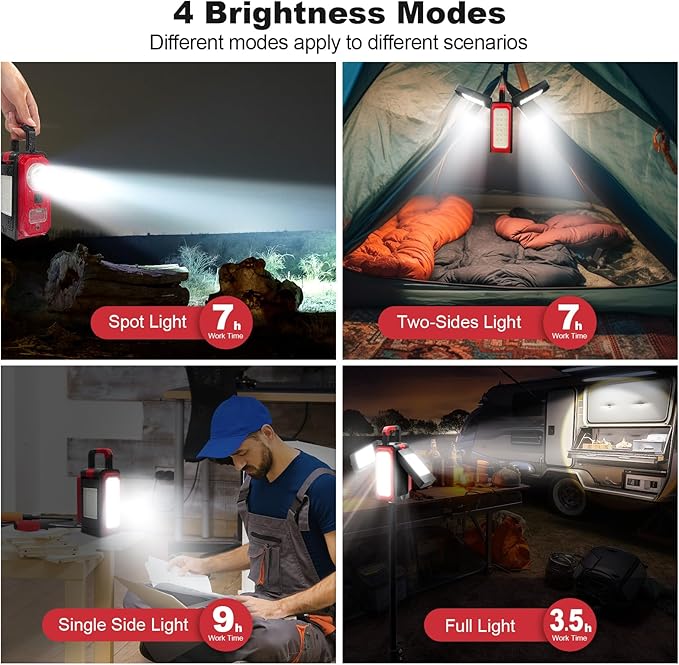 4 Brightness Modes

Different modes apply to different scenarios

Spot Light 7h Work Time

Two-Sides Light 7h Work Time

Single Side Light 9h Work Time

Full Light 3.5h Work Time