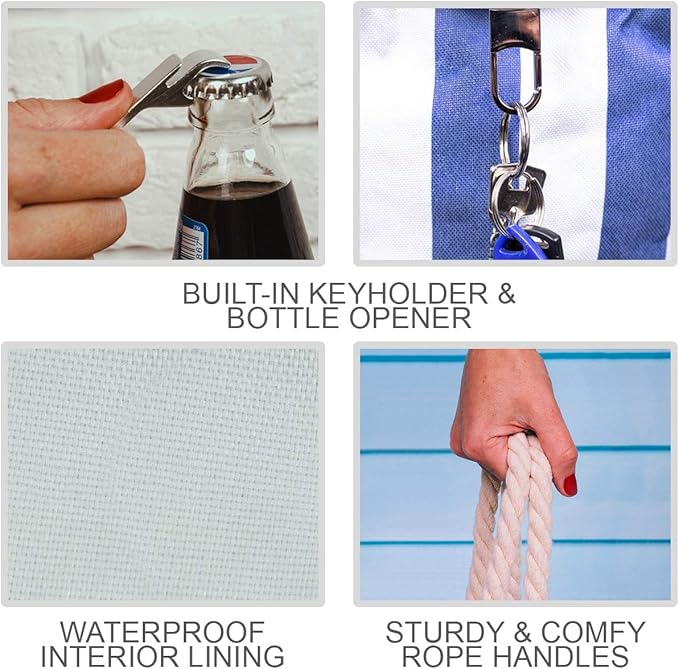 BUILT-IN KEYHOLDER & BOTTLE OPENER

WATERPROOF INTERIOR LINING

STURDY & COMFY ROPE HANDLES