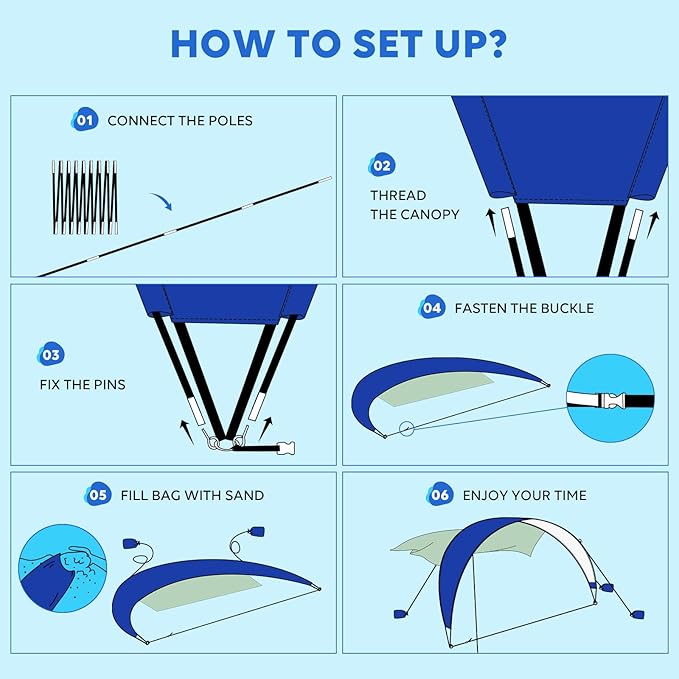 HOW TO SET UP?

01 CONNECT THE POLES

02 THREAD THE CANOPY

03 FIX THE PINS

04 FASTEN THE BUCKLE

05 FILL BAG WITH SAND

06 ENJOY YOUR TIME