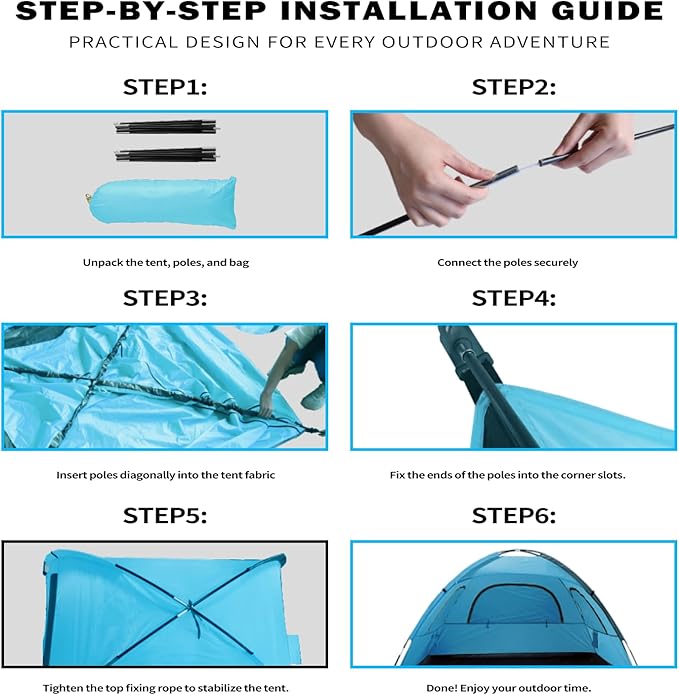 STEP-BY-STEP INSTALLATION GUIDE

PRACTICAL DESIGN FOR EVERY OUTDOOR ADVENTURE

STEP1:

Unpack the tent, poles, and bag

STEP2:

Connect the poles securely

STEP3:

Insert poles diagonally into the tent fabric

STEP4:

Fix the ends of the poles into the corner slots.

STEP5:

Tighten the top fixing rope to stabilize the tent.

STEP6:

Done! Enjoy your outdoor time.