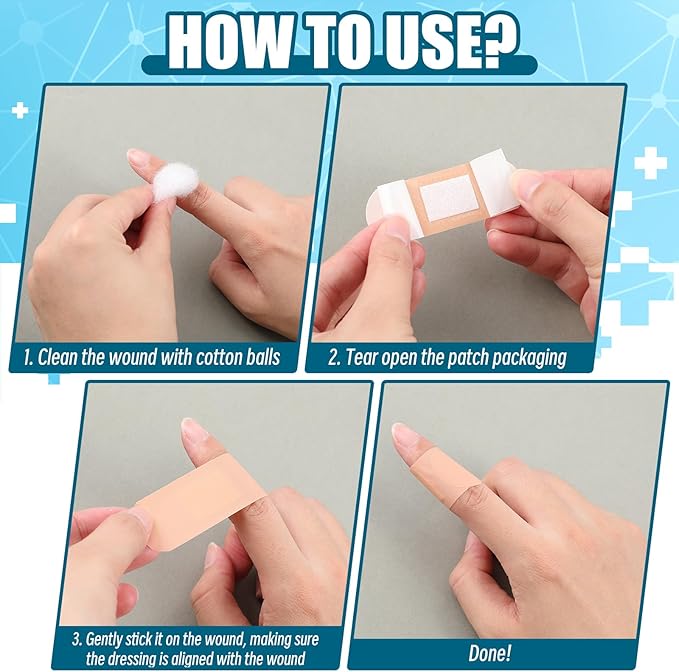 HOW TO USE?

1. Clean the wound with cotton balls

2. Tear open the patch packaging

3. Gently stick it on the wound, making sure the dressing is aligned with the wound

Done!