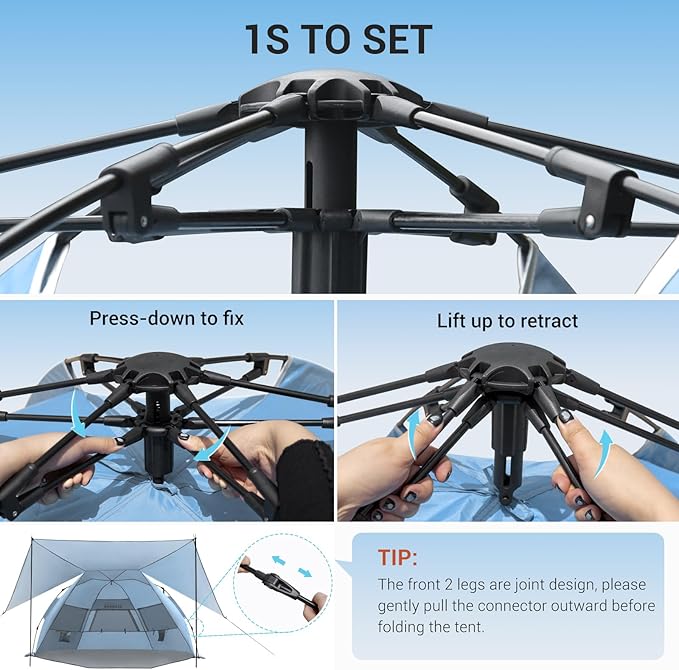 1S TO SET

Press-down to fix

Lift up to retract

TIP:

The front 2 legs are joint design, please gently pull the connector outward before folding the tent.