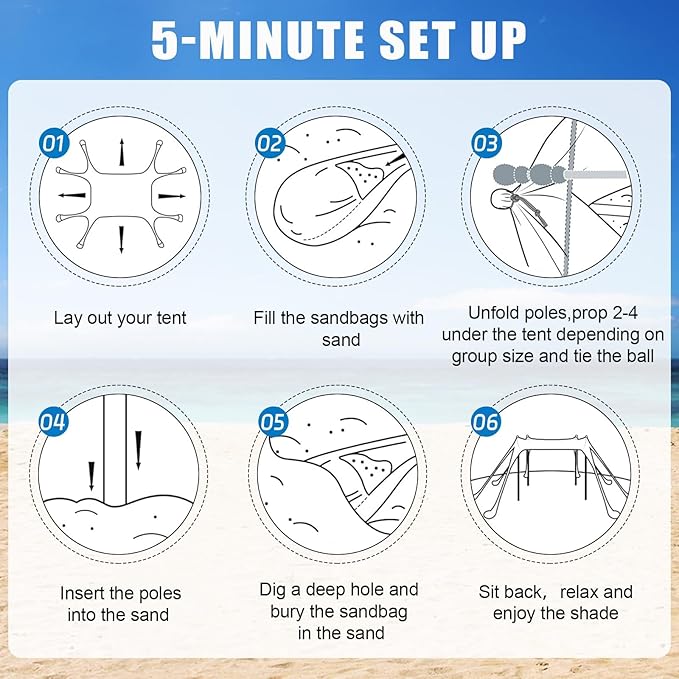 5-MINUTE SET UP

01

Lay out your tent

02

Fill the sandbags with sand

03

Unfold poles,prop 2-4 under the tent depending on group size and tie the ball

04

Insert the poles into the sand

05

Dig a deep hole and bury the sandbag in the sand

06

Sit back， relax and enjoy the shade