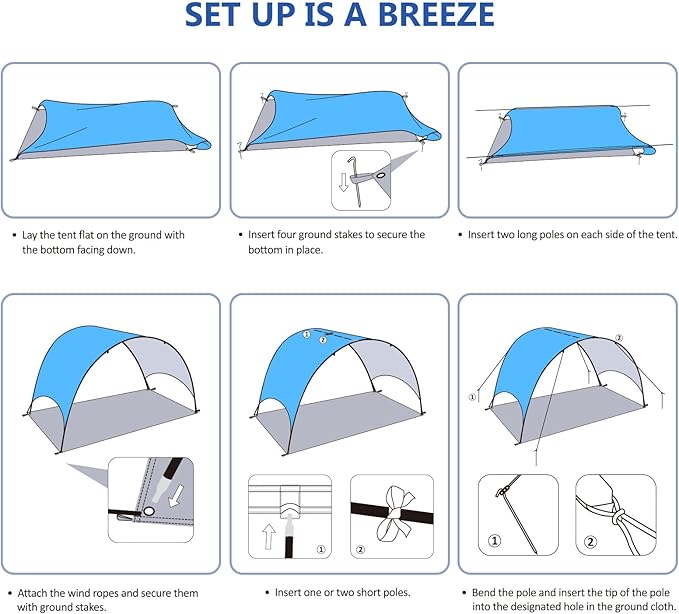 SET UP IS A BREEZE

• Lay the tent flat on the ground with the bottom facing down.

• Insert four ground stakes to secure the bottom in place.

• Insert two long poles on each side of the tent.

①
②

①
②

①
②

①
②

• Attach the wind ropes and secure them with ground stakes.

• Insert one or two short poles.

• Bend the pole and insert the tip of the pole into the designated hole in the ground cloth.