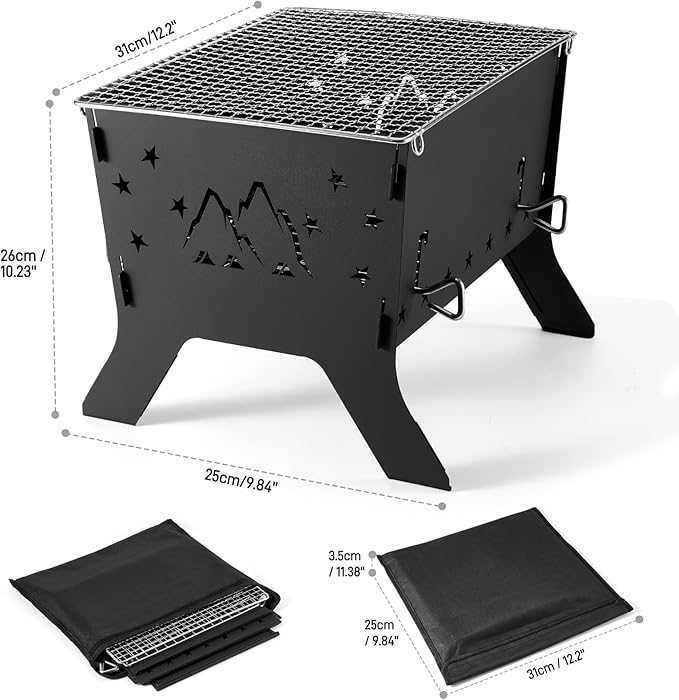 31cm/12.2"

26cm / 10.23"

25cm/9.84"

3.5cm / 11.38"

25cm / 9.84"

31cm / 12.2"