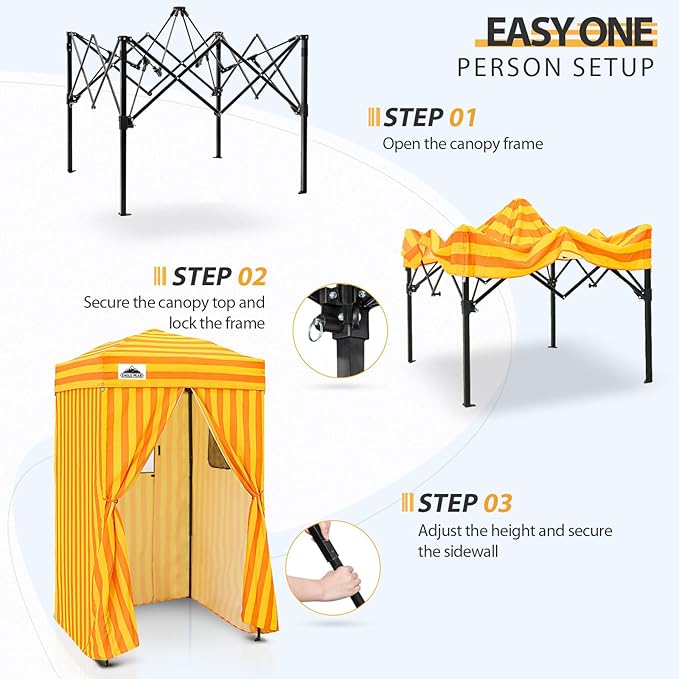 EASY ONE
PERSON SETUP

STEP 01
Open the canopy frame

STEP 02
Secure the canopy top and lock the frame

EAGLE PEAK

STEP 03
Adjust the height and secure the sidewall