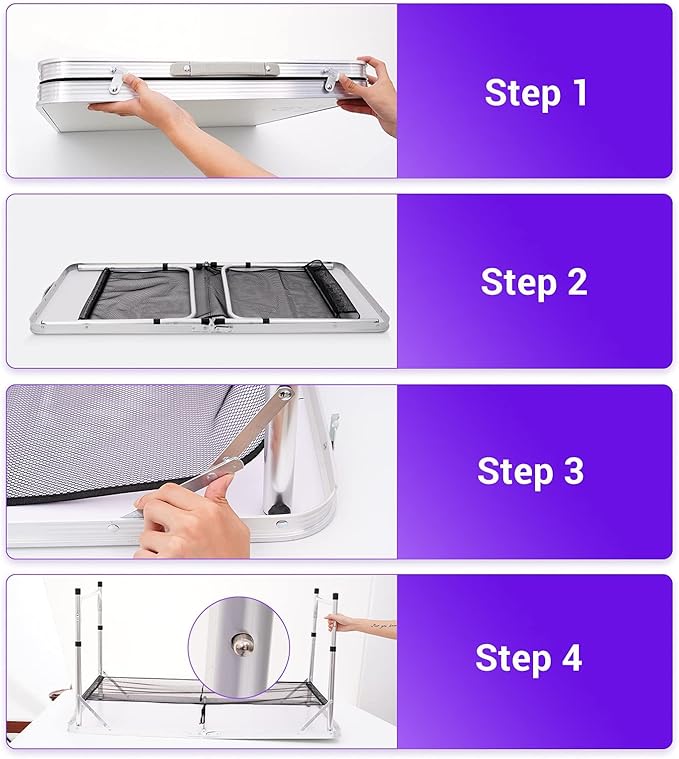 Step 1

Step 2

Step 3

Step 4