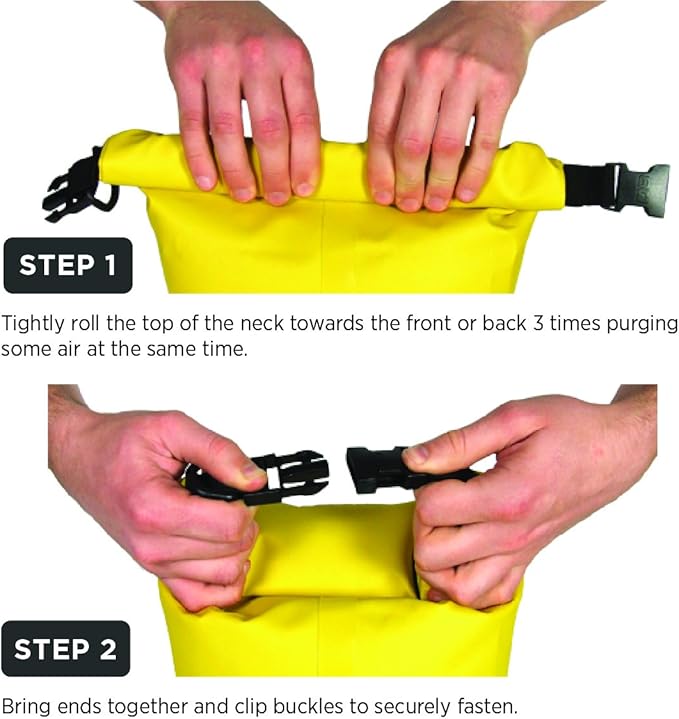 STEP 1

Tightly roll the top of the neck towards the front or back 3 times purging some air at the same time.

STEP 2

Bring ends together and clip buckles to securely fasten.