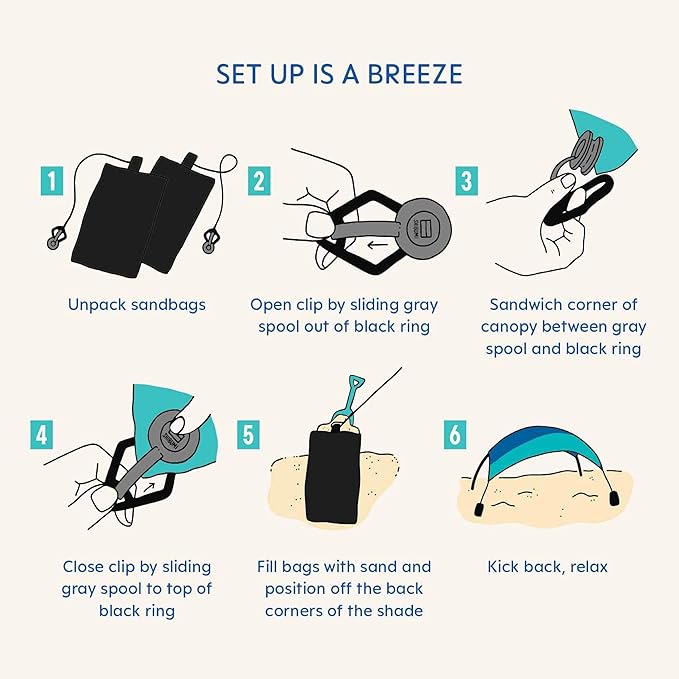 SET UP IS A BREEZE

1

Unpack sandbags

2

Open clip by sliding gray spool out of black ring

3

Sandwich corner of canopy between gray spool and black ring

4

Close clip by sliding gray spool to top of black ring

5

Fill bags with sand and position off the back corners of the shade

6

Kick back, relax