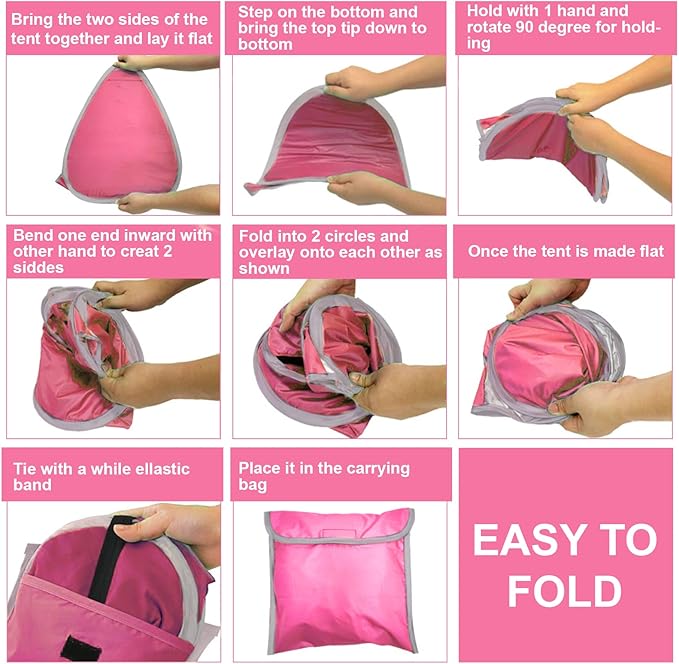 Bring the two sides of the tent together and lay it flat

Step on the bottom and bring the top tip down to bottom

Hold with 1 hand and rotate 90 degree for holding

Bend one end inward with other hand to creat 2 siddes

Fold into 2 circles and overlay onto each other as shown

Once the tent is made flat

Tie with a while ellastic band

Place it in the carrying bag

EASY TO FOLD