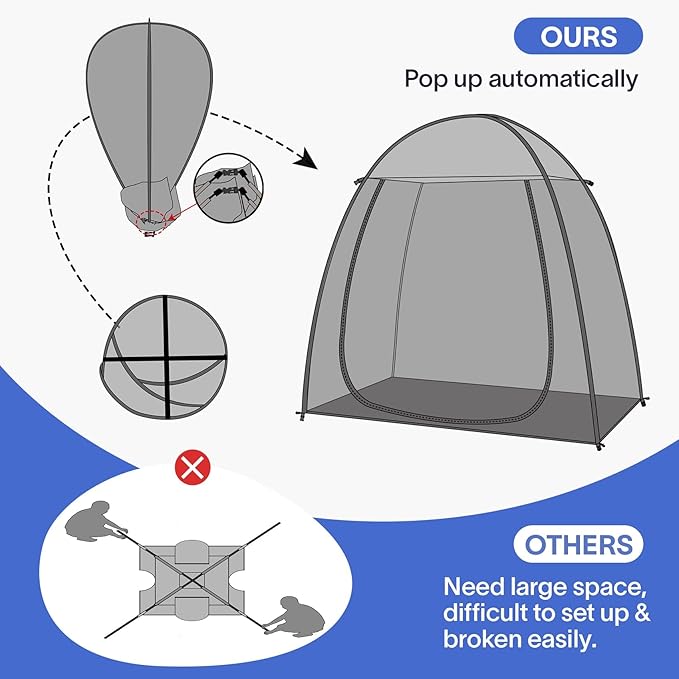 OURS

Pop up automatically

OTHERS

Need large space, difficult to set up & broken easily.