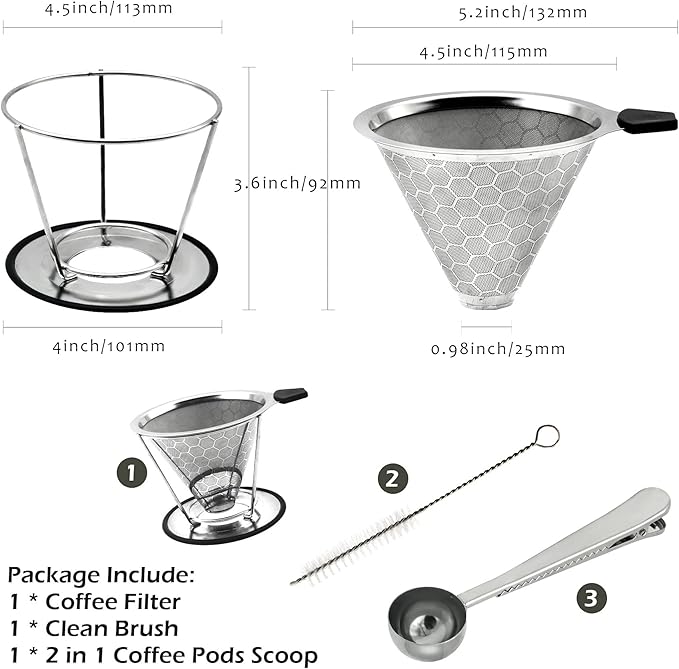 4.5inch/113mm

5.2inch/132mm

4.5inch/115mm

3.6inch/92mm

4inch/101mm

0.98inch/25mm

1

2

3

Package Include:
1 * Coffee Filter
1 * Clean Brush
1 * 2 in 1 Coffee Pods Scoop