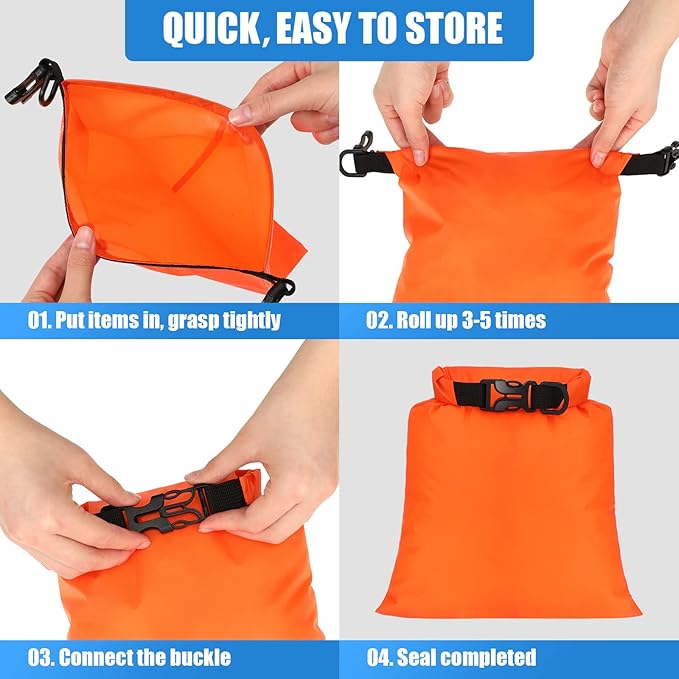 QUICK, EASY TO STORE

01. Put items in, grasp tightly

02. Roll up 3-5 times

03. Connect the buckle

04. Seal completed