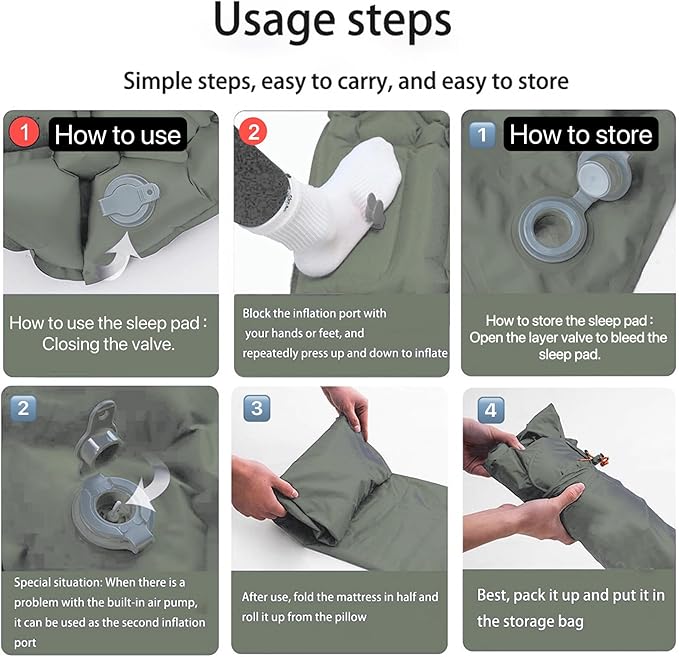 Usage steps

Simple steps, easy to carry, and easy to store

1 How to use

How to use the sleep pad : Closing the valve.

2

Block the inflation port with your hands or feet, and repeatedly press up and down to inflate

1 How to store

How to store the sleep pad : Open the layer valve to bleed the sleep pad.

2

Special situation: When there is a problem with the built-in air pump, it can be used as the second inflation port

3

After use, fold the mattress in half and roll it up from the pillow

4

Best, pack it up and put it in the storage bag