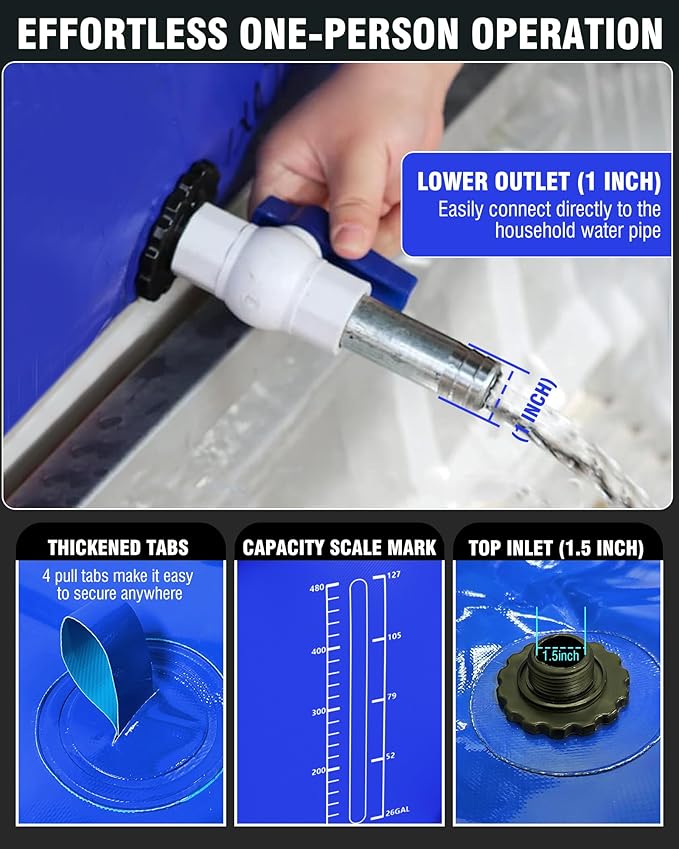 EFFORTLESS ONE-PERSON OPERATION

LOWER OUTLET (1 INCH)
Easily connect directly to the household water pipe

(1 INCH)

THICKENED TABS
4 pull tabs make it easy to secure anywhere

CAPACITY SCALE MARK
480
400
300
200
127
105
79
52
26GAL

TOP INLET (1.5 INCH)
1.5inch