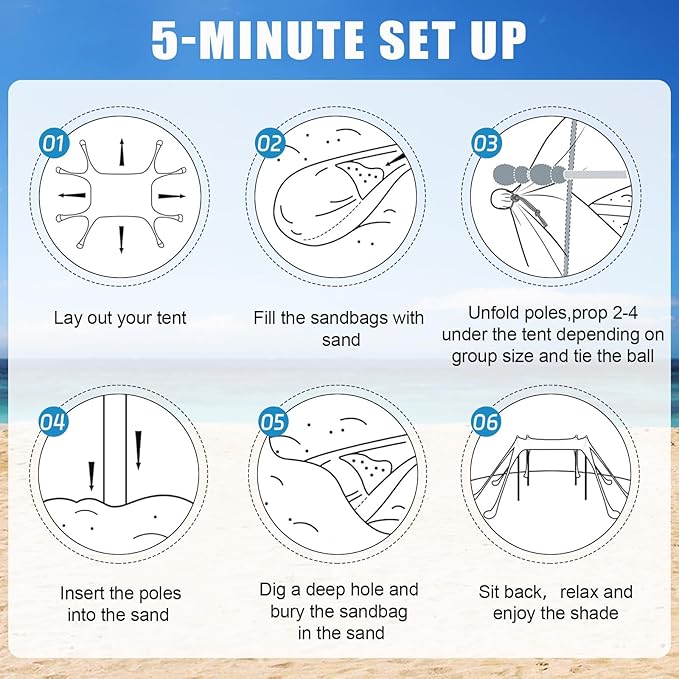 5-MINUTE SET UP

01

Lay out your tent

02

Fill the sandbags with sand

03

Unfold poles,prop 2-4 under the tent depending on group size and tie the ball

04

Insert the poles into the sand

05

Dig a deep hole and bury the sandbag in the sand

06

Sit back, relax and enjoy the shade