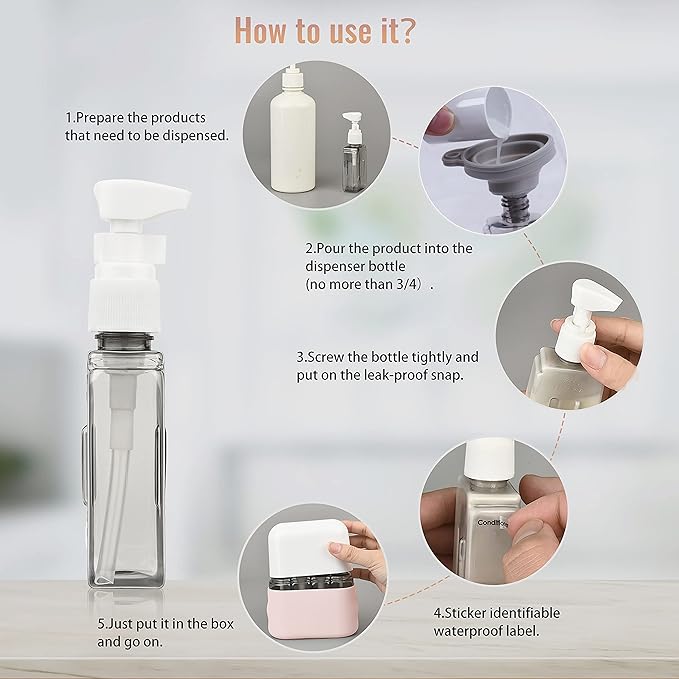 How to use it?

1.Prepare the products that need to be dispensed.

2.Pour the product into the dispenser bottle (no more than 3/4).

3.Screw the bottle tightly and put on the leak-proof snap.

Conditioner

4.Sticker identifiable waterproof label.

5.Just put it in the box and go on.