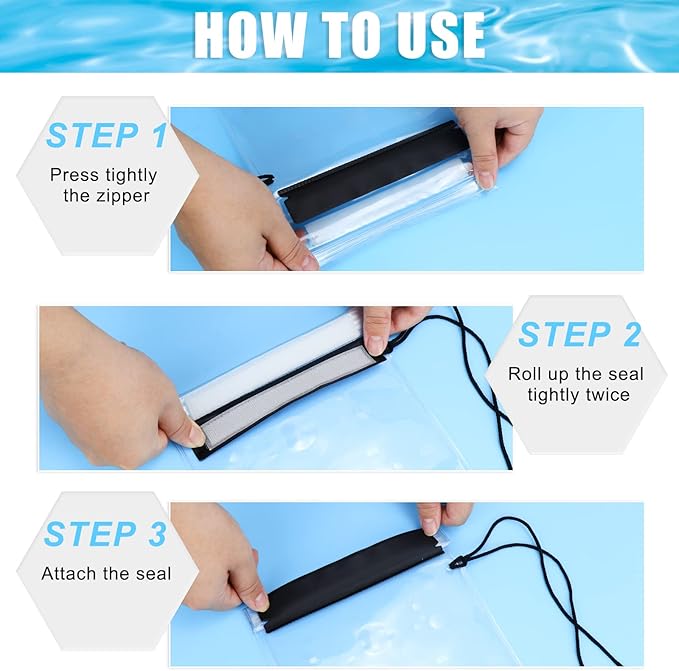 HOW TO USE

STEP 1
Press tightly the zipper

STEP 2
Roll up the seal tightly twice

STEP 3
Attach the seal