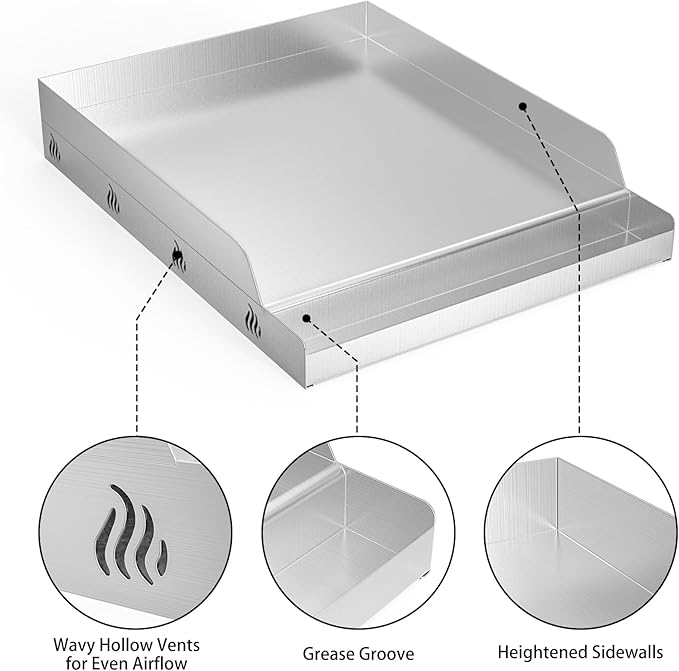 Wavy Hollow Vents for Even Airflow

Grease Groove

Heightened Sidewalls