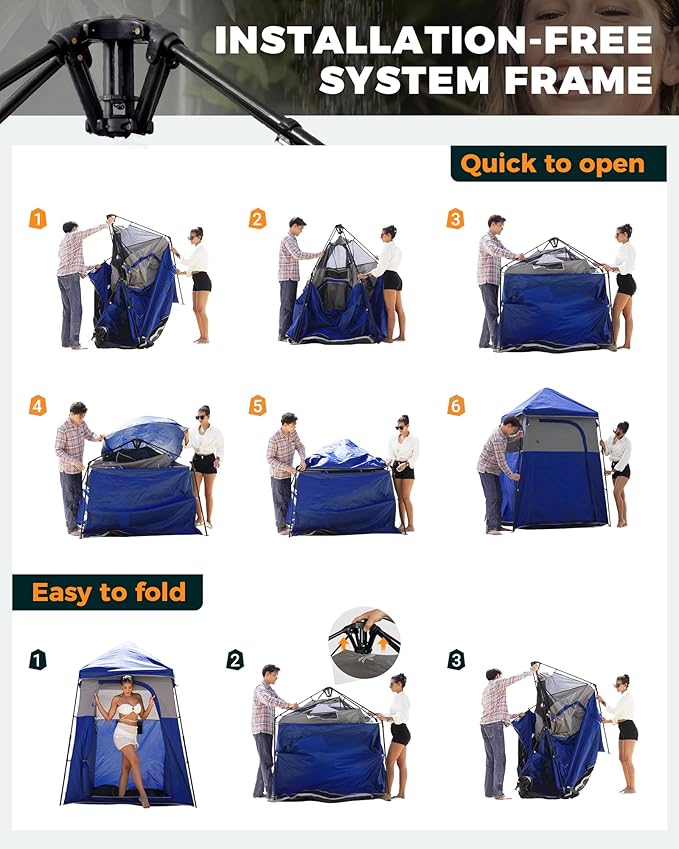 INSTALLATION-FREE SYSTEM FRAME

Quick to open

1

2

3

4

5

6

Easy to fold

1

2

3