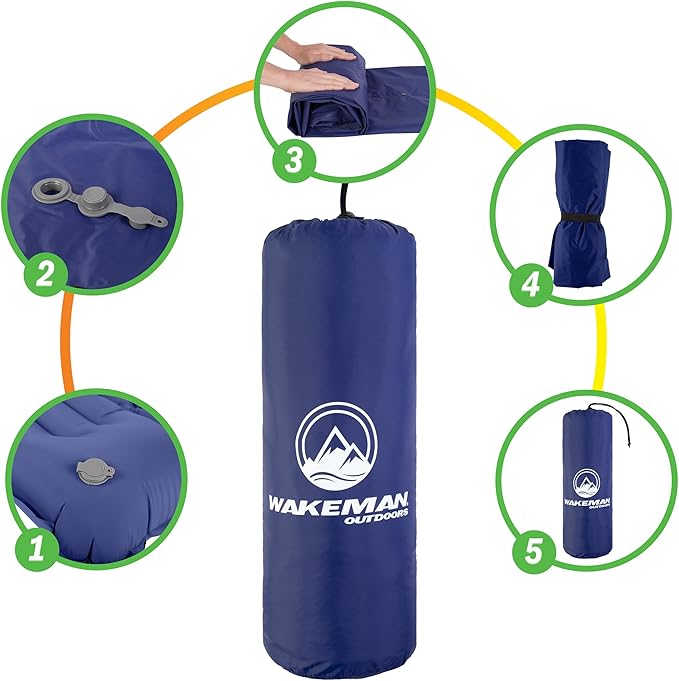 3

2

4

WAKEMAN
OUTDOORS

1

WAKEMAN
OUTDOORS

5