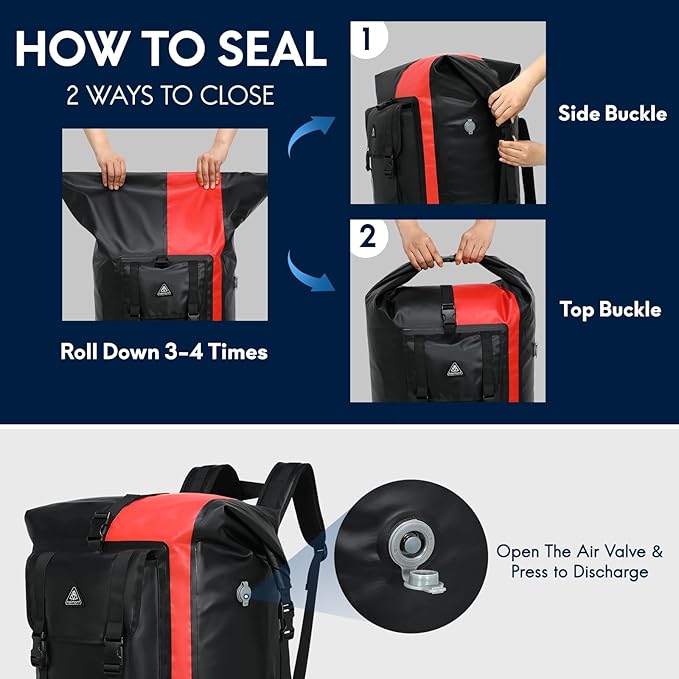 HOW TO SEAL
2 WAYS TO CLOSE

Roll Down 3-4 Times

1
Side Buckle

2
Top Buckle

Open The Air Valve & Press to Discharge