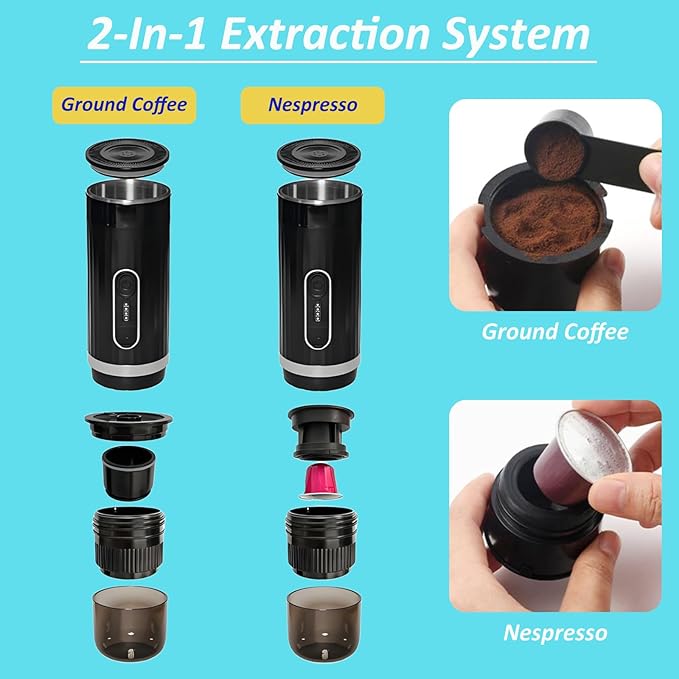 2-In-1 Extraction System

Ground Coffee

Nespresso

Ground Coffee

Nespresso